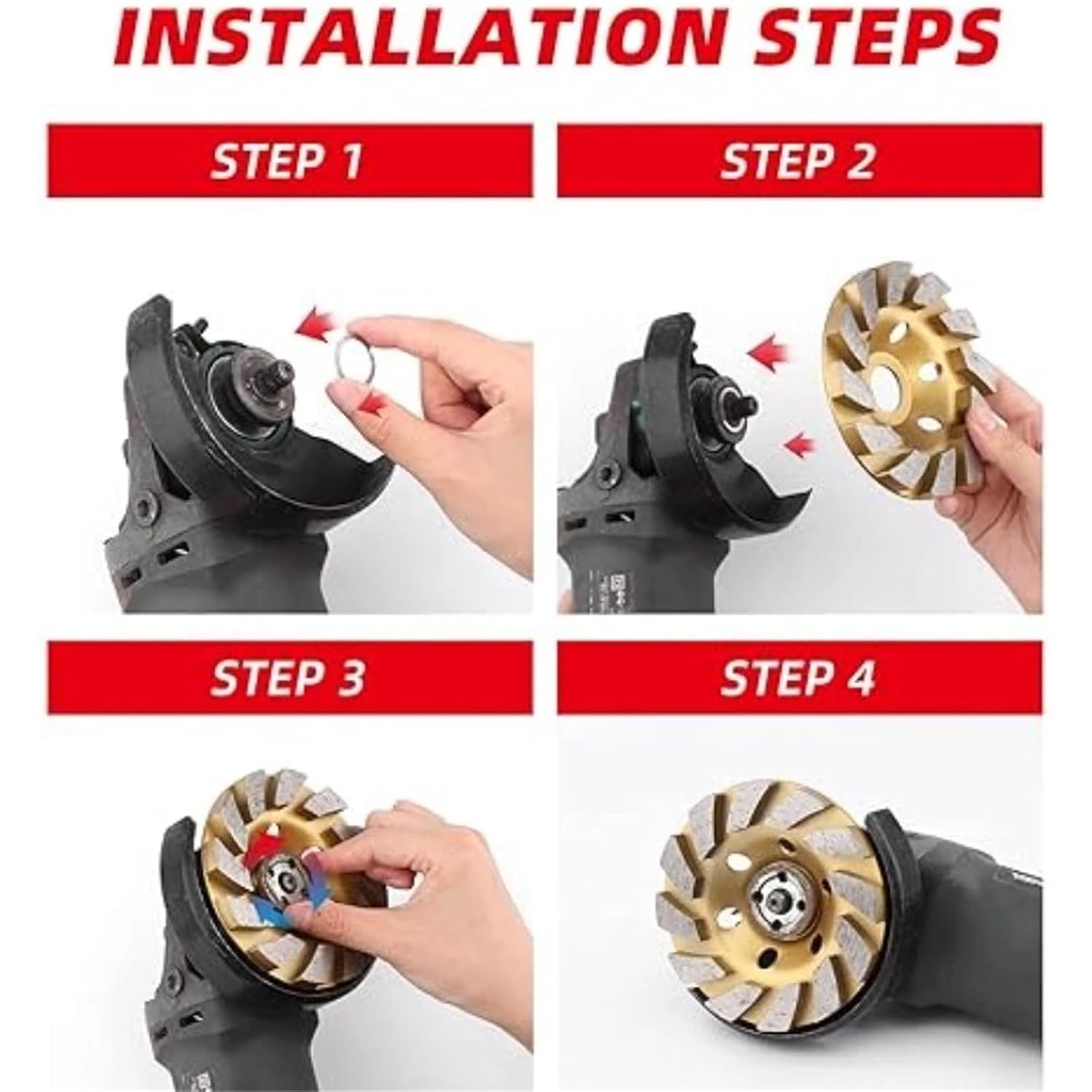 INSTALLATION STEPS

STEP 1

STEP 2

STEP 3

STEP 4