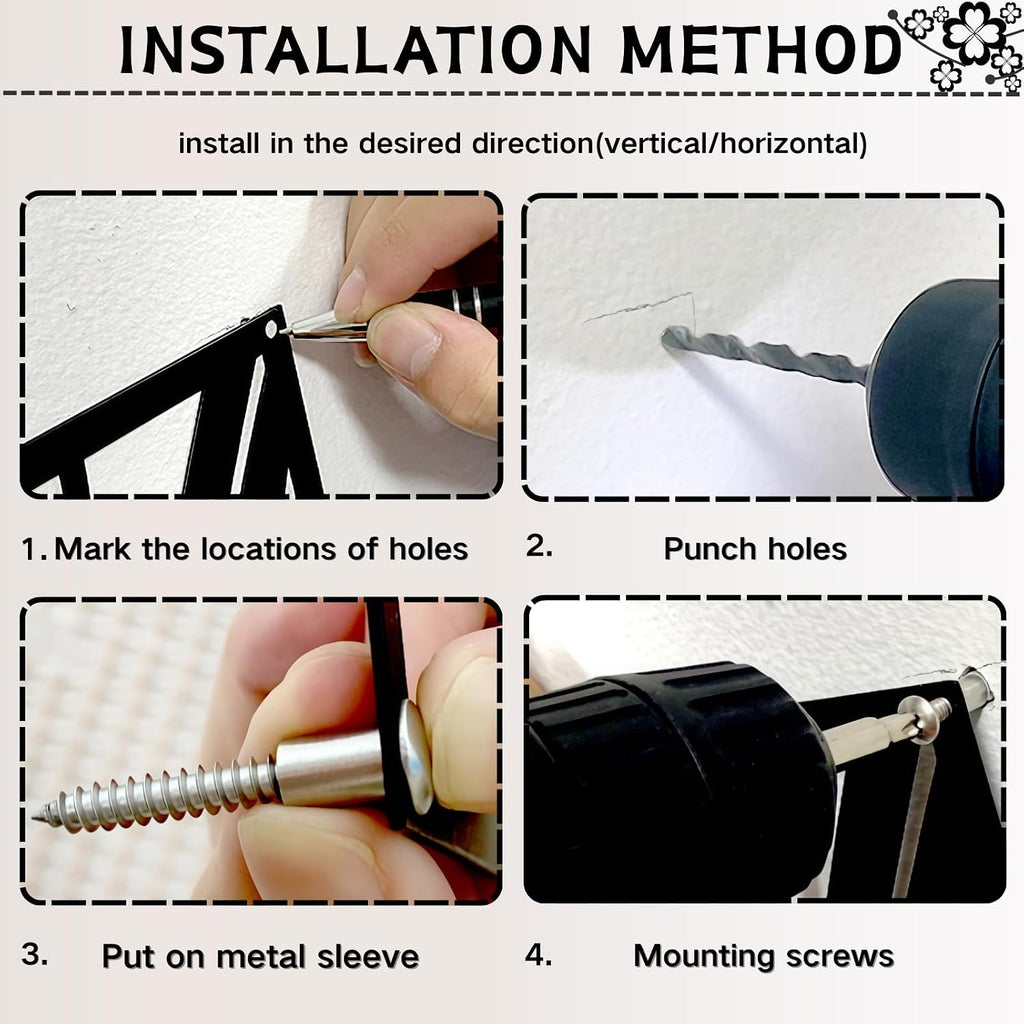 INSTALLATION METHOD

install in the desired direction(vertical/horizontal)

1. Mark the locations of holes

2. Punch holes

3. Put on metal sleeve

4. Mounting screws